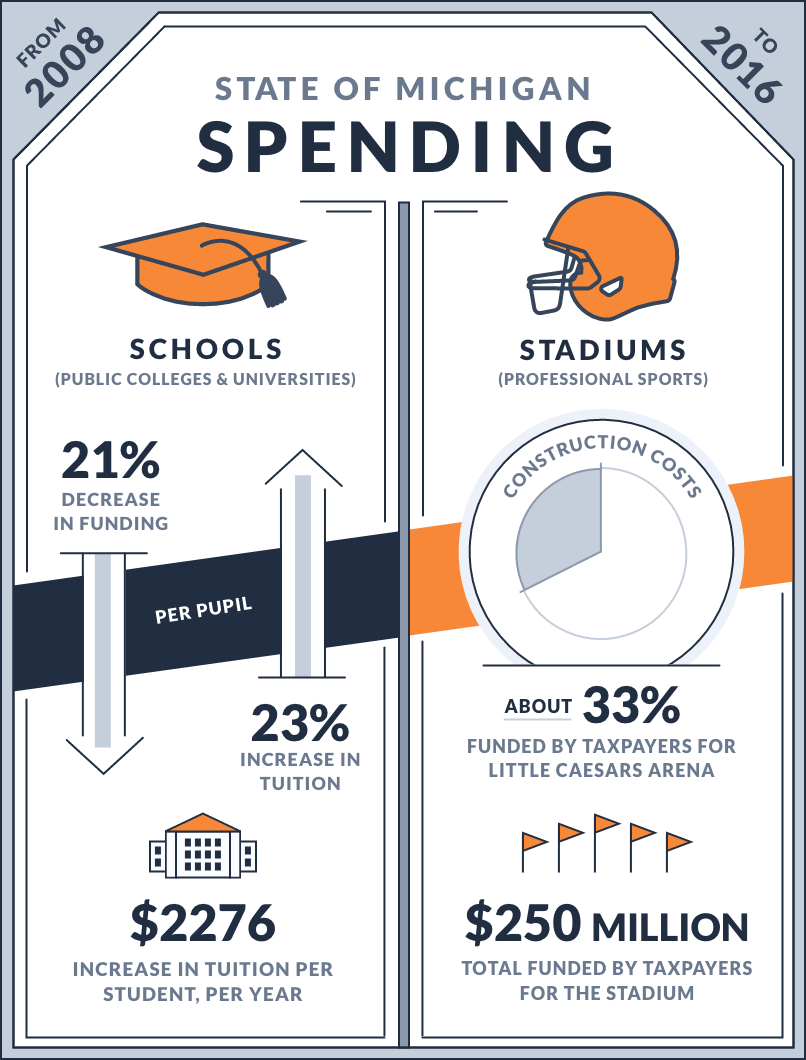 FROM 2008

TO 2016

STATE OF MICHIGAN
SPENDING

SCHOOLS
(PUBLIC COLLEGES & UNIVERSITIES)

21%
DECREASE IN FUNDING

PER PUPIL

23%
INCREASE IN TUITION

$2276
INCREASE IN TUITION PER STUDENT, PER YEAR

STADIUMS
(PROFESSIONAL SPORTS)

CONSTRUCTION COSTS

ABOUT 33%
FUNDED BY TAXPAYERS FOR LITTLE CAESARS ARENA

$250 MILLION
TOTAL FUNDED BY TAXPAYERS FOR THE STADIUM